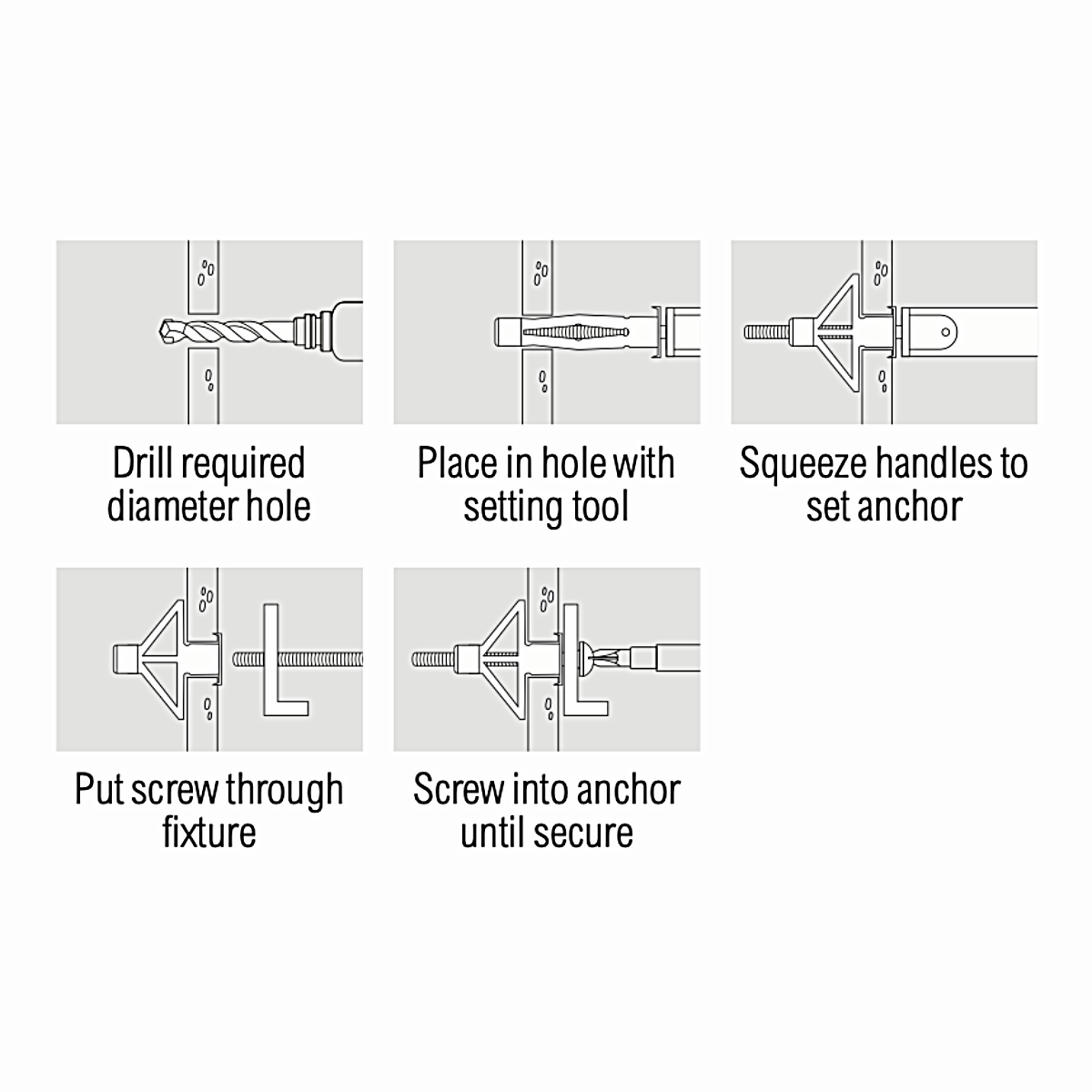 Drill required diameter hole

Place in hole with setting tool

Squeeze handles to set anchor

Put screw through fixture

Screw into anchor until secure